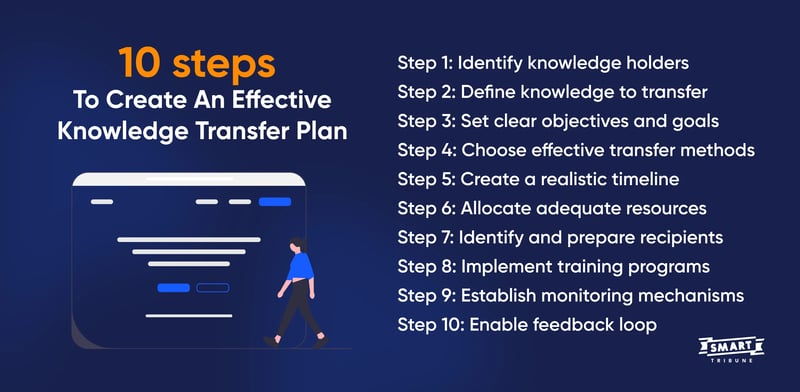 10 steps
To Create An Effective Knowledge Transfer Plan

Step 1: Identify knowledge holders
Step 2: Define knowledge to transfer
Step 3: Set clear objectives and goals
Step 4: Choose effective transfer methods
Step 5: Create a realistic timeline
Step 6: Allocate adequate resources
Step 7: Identify and prepare recipients
Step 8: Implement training programs
Step 9: Establish monitoring mechanisms
Step 10: Enable feedback loop

SMART TRIBUNE